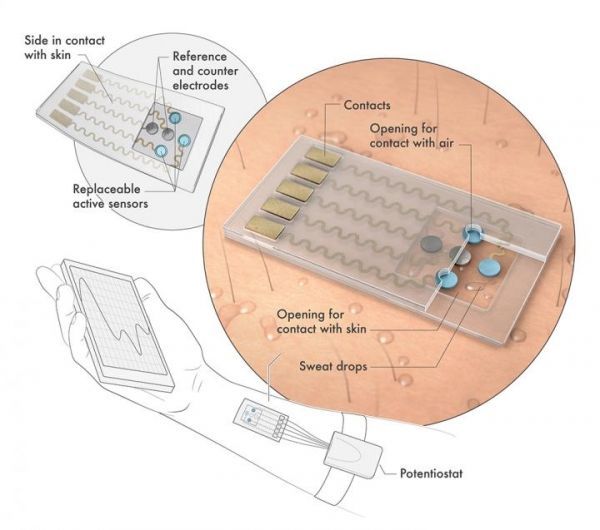 Side in contact with skin

Reference and counter electrodes

Replaceable active sensors

Contacts

Opening for contact with air

Opening for contact with skin

Sweat drops

Potentiostat