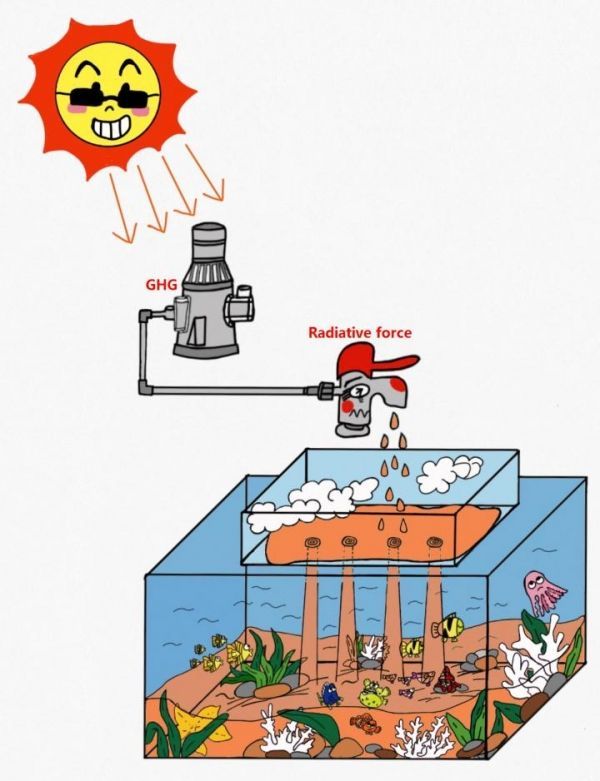 GHG

Radiative force