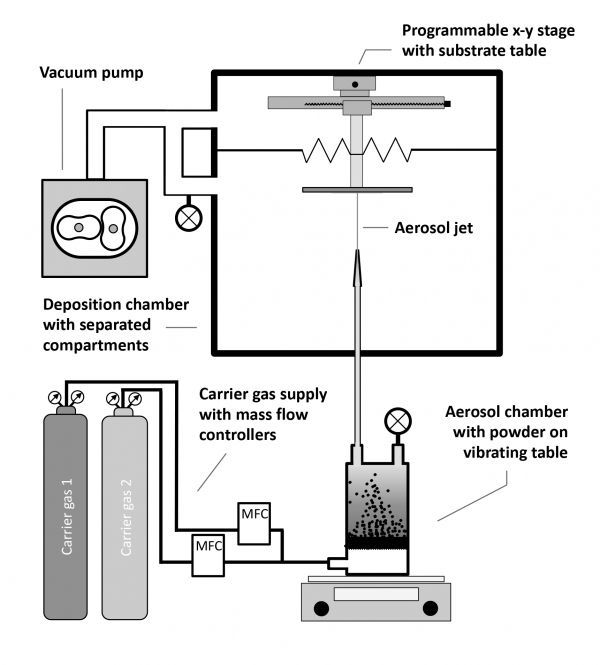 Programmable x-y stage with substrate table

Vacuum pump

Aerosol jet

Deposition chamber with separated compartments

Carrier gas supply with mass flow controllers

Aerosol chamber with powder on vibrating table

Carrier gas 1

Carrier gas 2

MFC

MFC